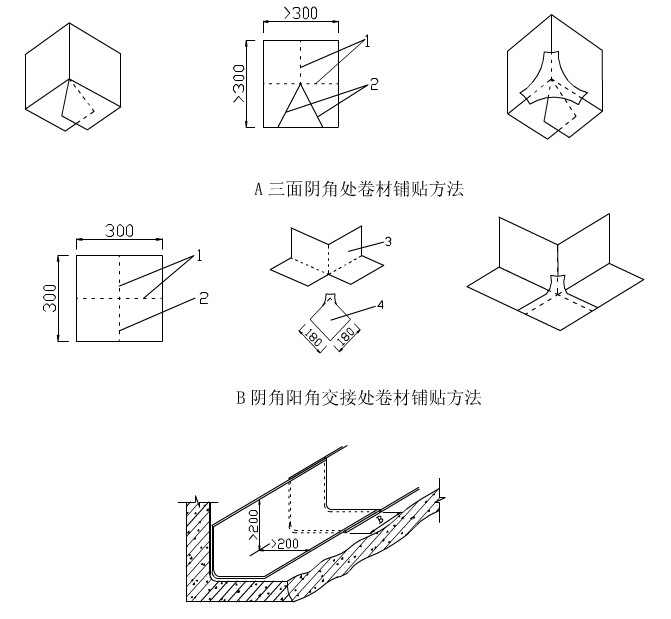 >300

>300

1

2

A 三面阴角处卷材铺贴方法

300

300

1

2

3

4

180

180

B 阴角阳角交接处卷材铺贴方法

>200

>200

B